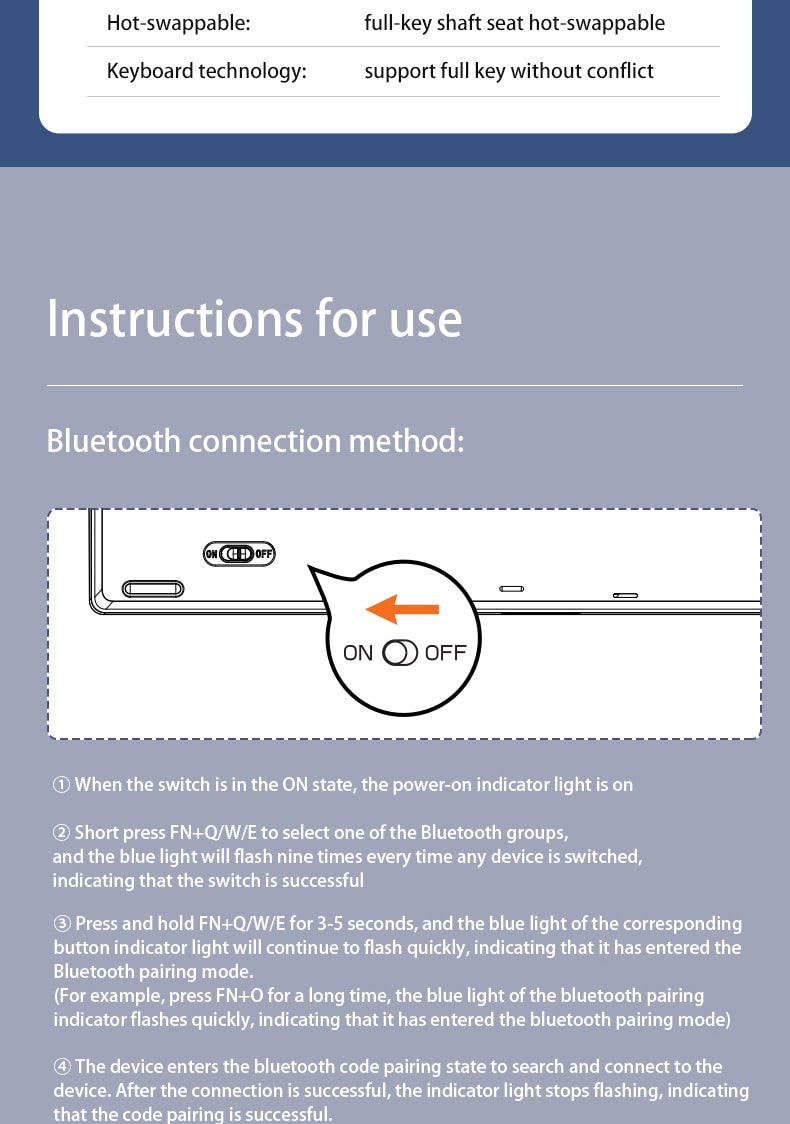 | Hot-swappable: | full-key shaft seat hot-swappable |
|---|---|
| Keyboard technology: | support full key without conflict |

Instructions for use

Bluetooth connection method:

ON OFF

ON OFF

① When the switch is in the ON state, the power-on indicator light is on

② Short press FN+Q/W/E to select one of the Bluetooth groups, and the blue light will flash nine times every time any device is switched, indicating that the switch is successful

③ Press and hold FN+Q/W/E for 3-5 seconds, and the blue light of the corresponding button indicator light will continue to flash quickly, indicating that it has entered the Bluetooth pairing mode.
(For example, press FN+O for a long time, the blue light of the bluetooth pairing indicator flashes quickly, indicating that it has entered the bluetooth pairing mode)

④ The device enters the bluetooth code pairing state to search and connect to the device. After the connection is successful, the indicator light stops flashing, indicating that the code pairing is successful.