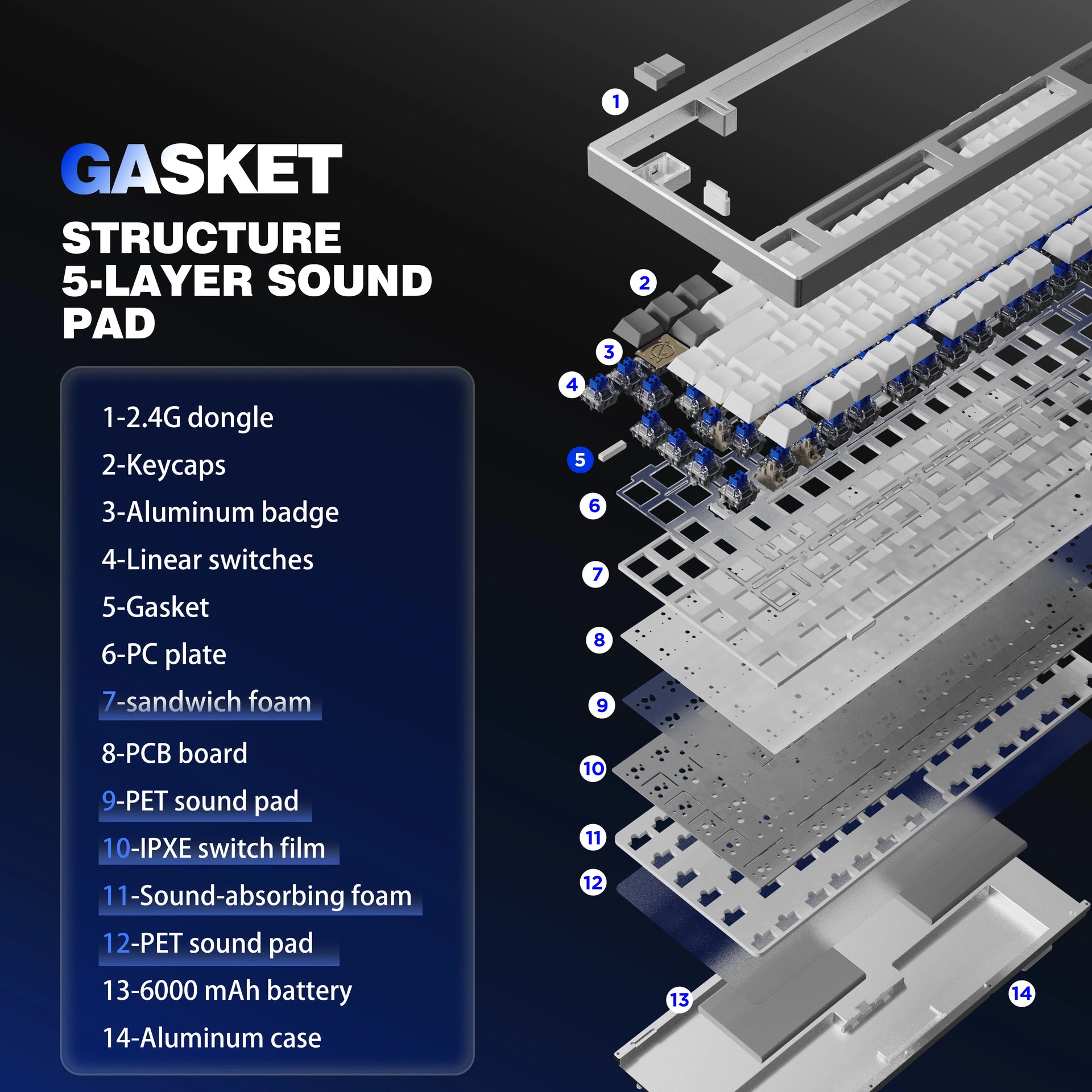 GASKET
STRUCTURE
5-LAYER SOUND PAD

1-2.4G dongle
2-Keycaps
3-Aluminum badge
4-Linear switches
5-Gasket
6-PC plate
7-sandwich foam
8-PCB board
9-PET sound pad
10-IPXE switch film
11-Sound-absorbing foam
12-PET sound pad
13-6000 mAh battery
14-Aluminum case

1
2
3
4
5
6
7
8
9
10
11
12
13
14