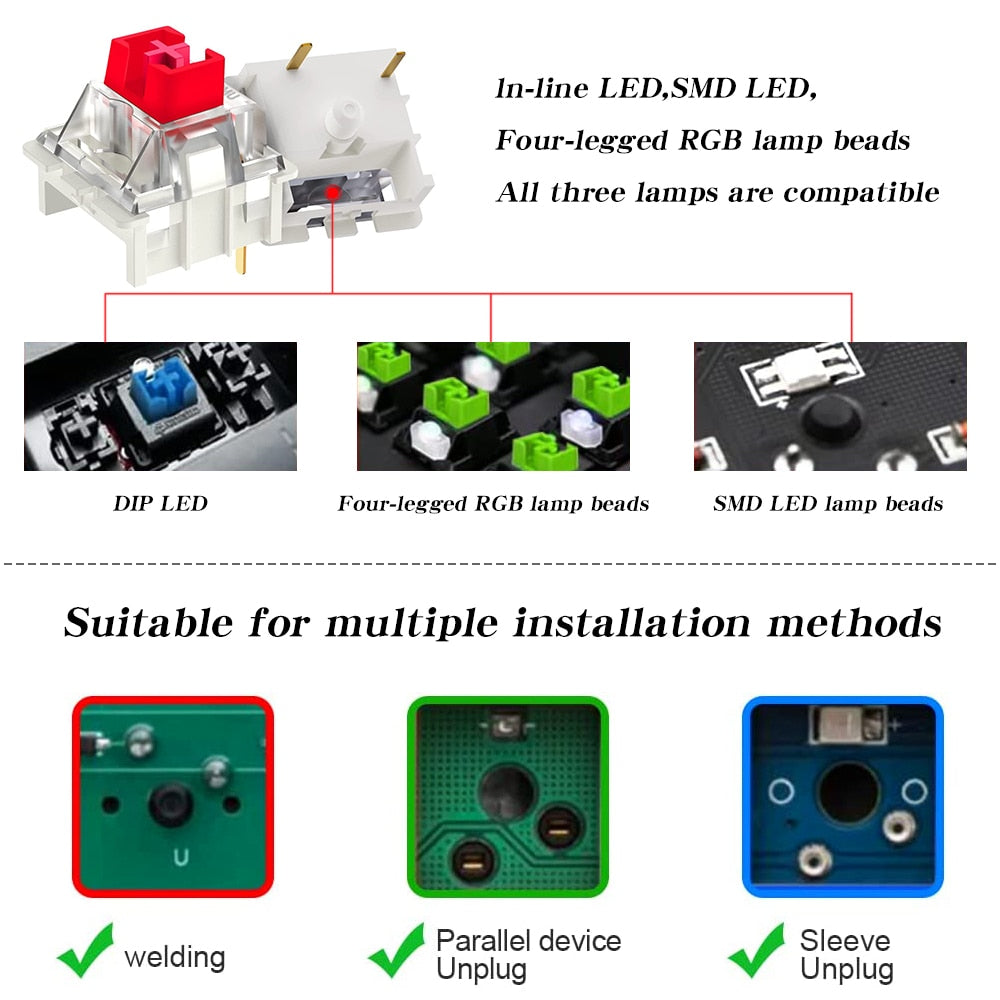 In-line LED,SMD LED,
Four-legged RGB lamp beads
All three lamps are compatible

DIP LED

Four-legged RGB lamp beads

SMD LED lamp beads

Suitable for multiple installation methods

U

welding

Parallel device
Unplug

Sleeve
Unplug